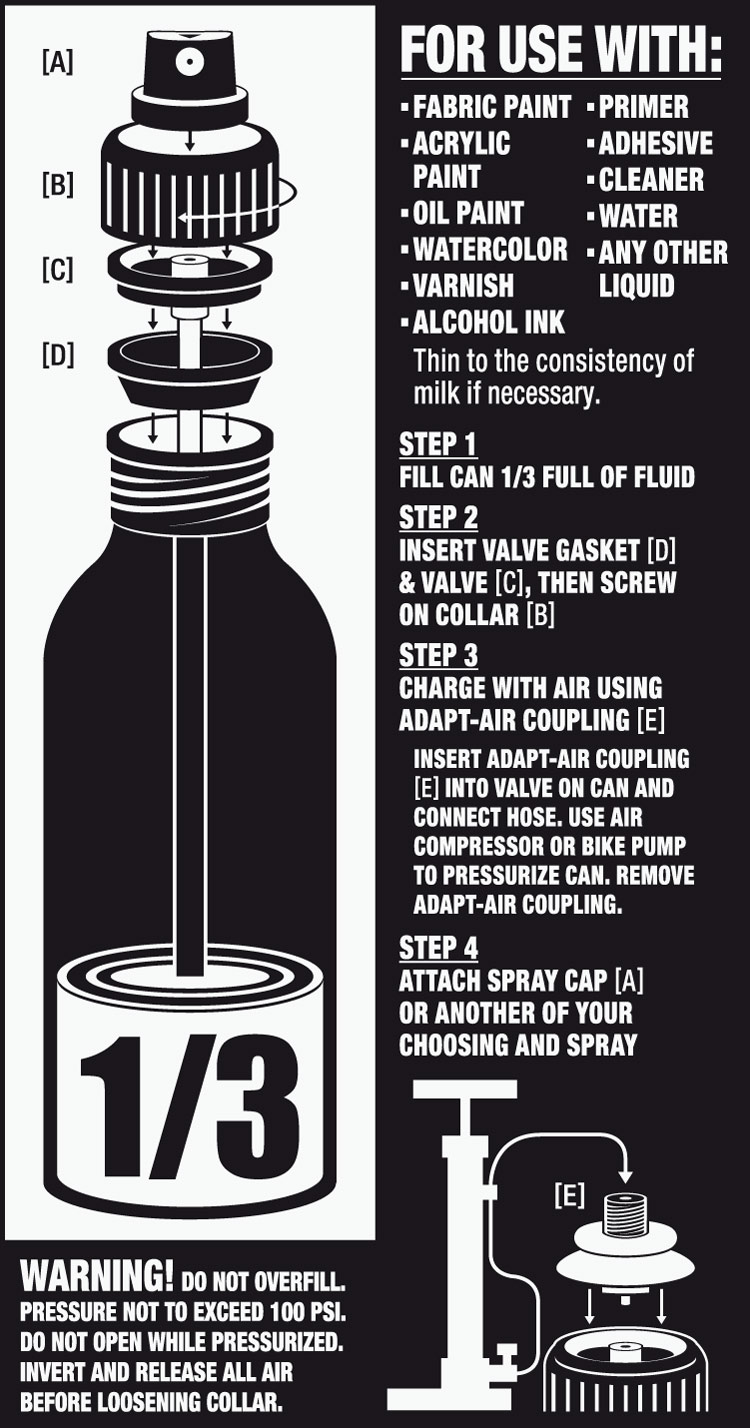 [A]

[B]

[C]

[D]

1/3

WARNING! DO NOT OVERFILL. PRESSURE NOT TO EXCEED 100 PSI. DO NOT OPEN WHILE PRESSURIZED. INVERT AND RELEASE ALL AIR BEFORE LOOSENING COLLAR.

FOR USE WITH:

▪ FABRIC PAINT
▪ ACRYLIC PAINT
▪ OIL PAINT
▪ WATERCOLOR
▪ VARNISH
▪ ALCOHOL INK

▪ PRIMER
▪ ADHESIVE
▪ CLEANER
▪ WATER
▪ ANY OTHER LIQUID

Thin to the consistency of milk if necessary.

STEP 1
FILL CAN 1/3 FULL OF FLUID

STEP 2
INSERT VALVE GASKET [D] & VALVE [C], THEN SCREW ON COLLAR [B]

STEP 3
CHARGE WITH AIR USING ADAPT-AIR COUPLING [E]

INSERT ADAPT-AIR COUPLING [E] INTO VALVE ON CAN AND CONNECT HOSE. USE AIR COMPRESSOR OR BIKE PUMP TO PRESSURIZE CAN. REMOVE ADAPT-AIR COUPLING.

STEP 4
ATTACH SPRAY CAP [A] OR ANOTHER OF YOUR CHOOSING AND SPRAY

[E]